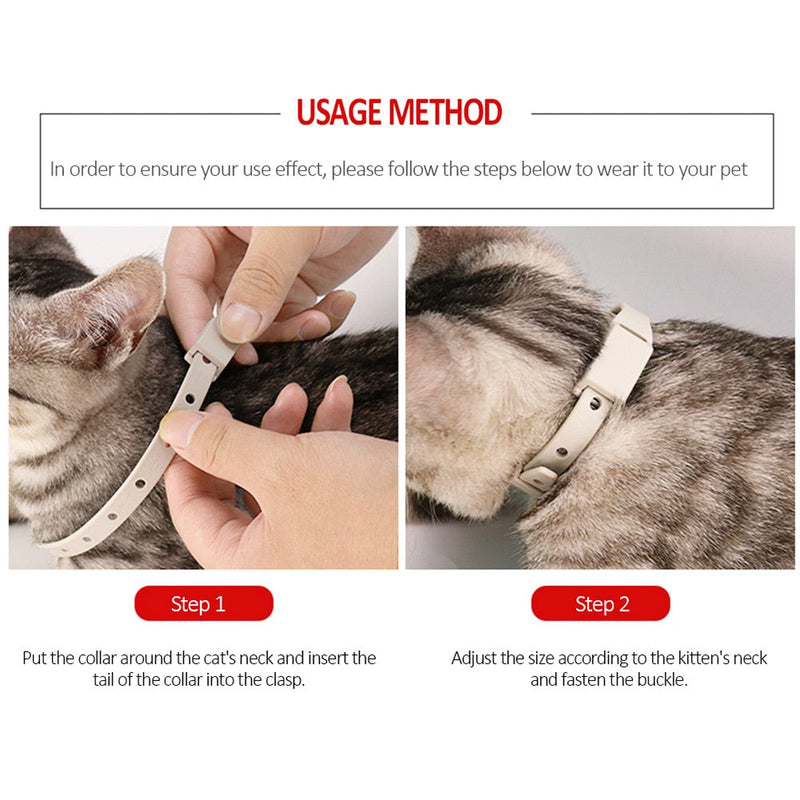 USAGE METHOD

In order to ensure your use effect, please follow the steps below to wear it to your pet

Step 1

Put the collar around the cat's neck and insert the tail of the collar into the clasp.

Step 2

Adjust the size according to the kitten's neck and fasten the buckle.